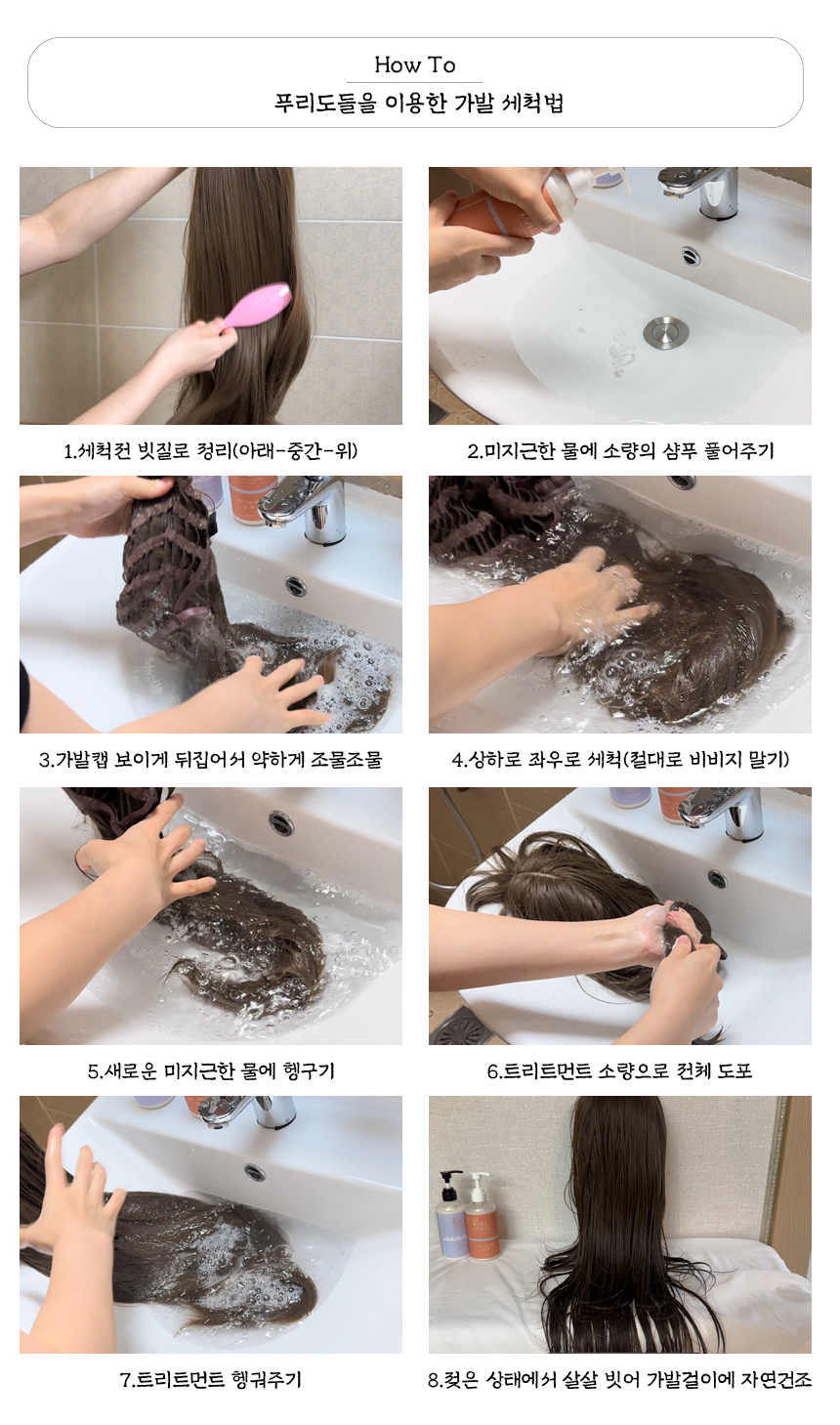 How To
푸리도들을 이용한 가발 세척법

1.세척전 빗질로 정리(아래-중간-위)

2.미지근한 물에 소량의 샴푸 풀어주기

3.가발캡 보이게 뒤집어서 약하게 조물조물

4.상하로 좌우로 세척(절대로 비비지 말기)

5.새로운 미지근한 물에 헹구기

6.트리트먼트 소량으로 전체 도포

7.트리트먼트 헹궈주기

8.젖은 상태에서 살살 빗어 가발걸이에 자연건조