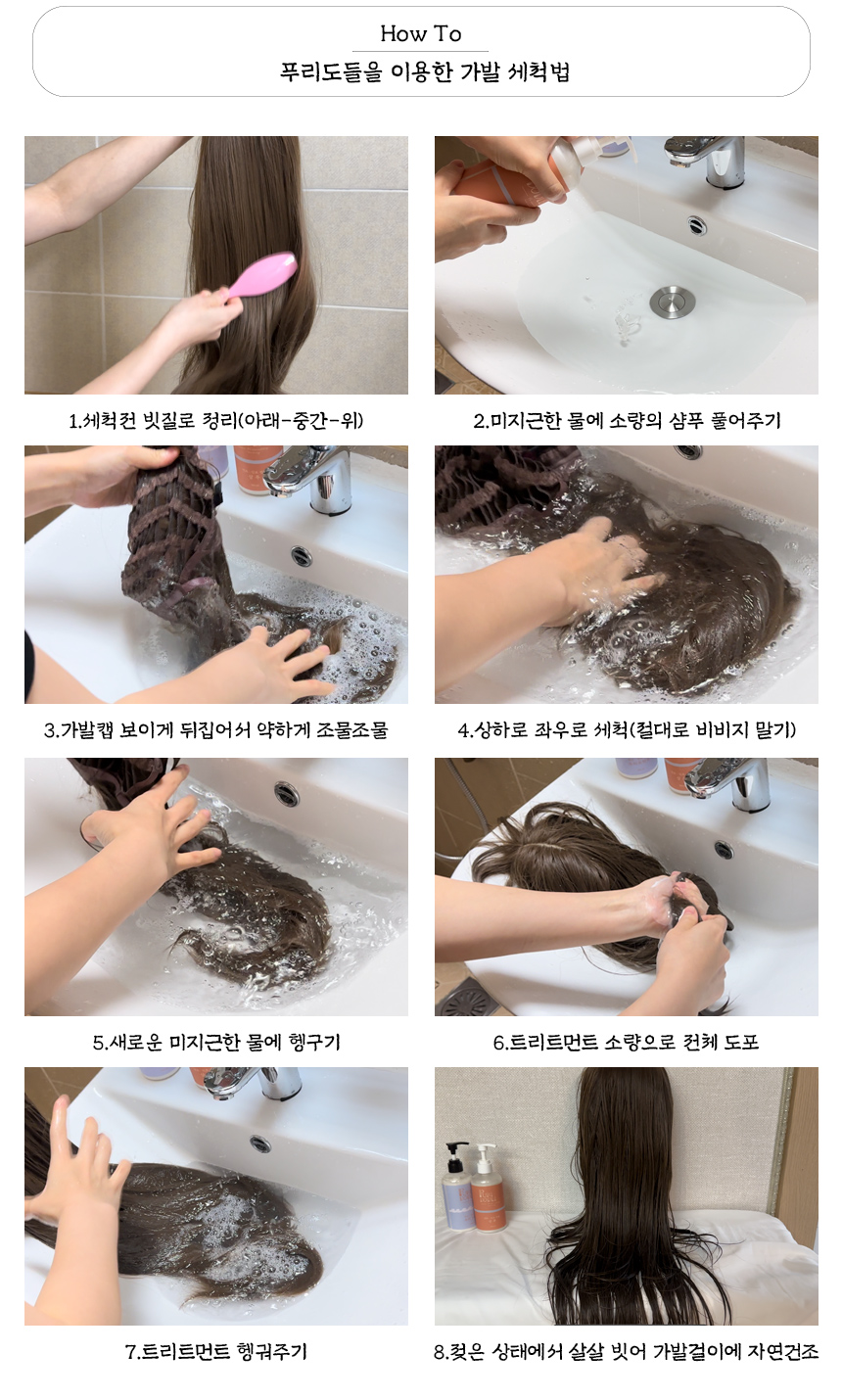 How To
푸리도들을 이용한 가발 세척법

1.세척전 빗질로 정리(아래-중간-위)

2.미지근한 물에 소량의 샴푸 풀어주기

3.가발캡 보이게 뒤집어서 약하게 조물조물

4.상하로 좌우로 세척(절대로 비비지 말기)

5.새로운 미지근한 물에 헹구기

6.트리트먼트 소량으로 전체 도포

7.트리트먼트 헹궈주기

8.젖은 상태에서 살살 빗어 가발걸이에 자연건조