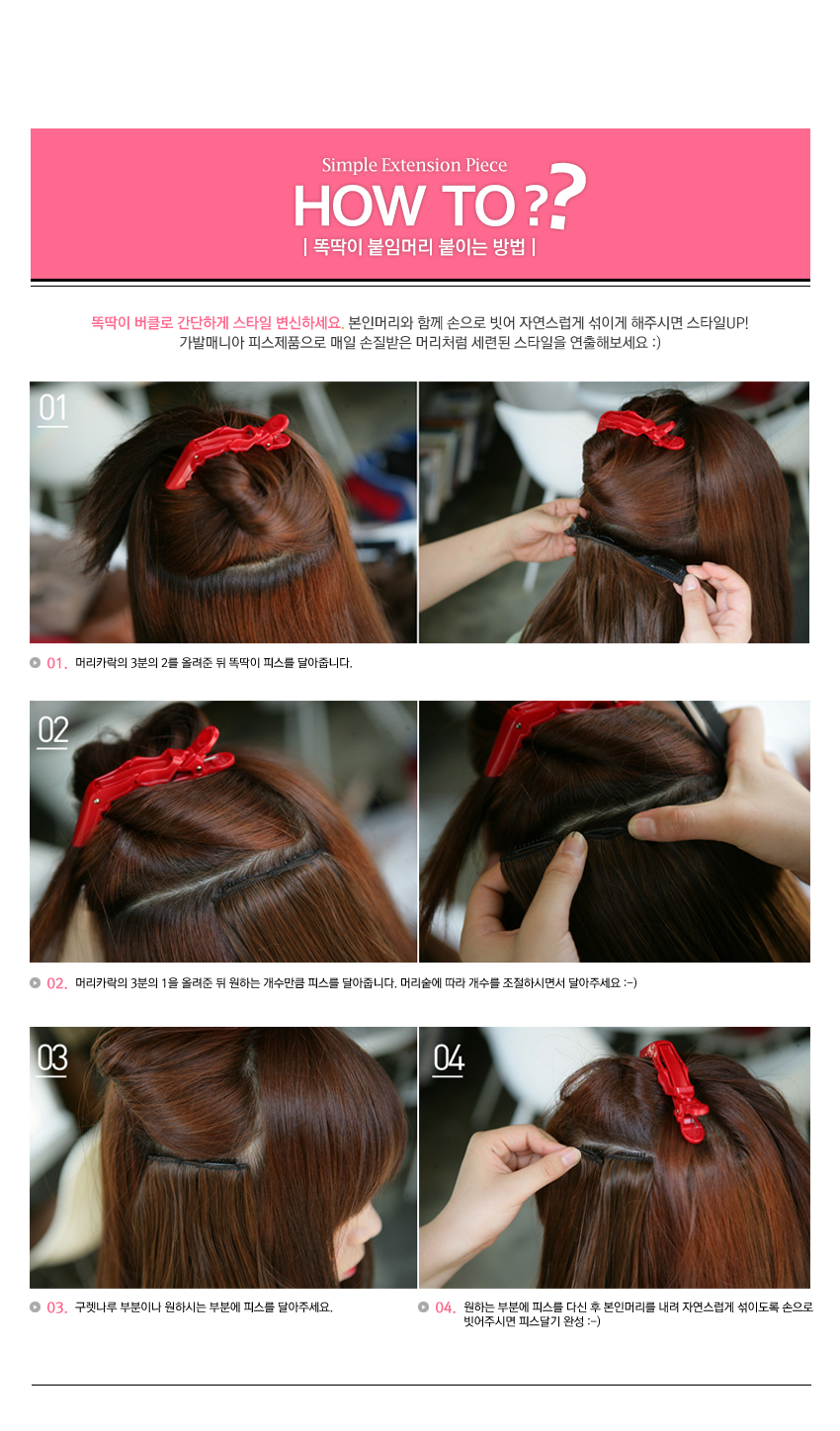 Simple Extension Piece
HOW TO ??
| 똑딱이 붙임머리 붙이는 방법 |

똑딱이 버클로 간단하게 스타일 변신하세요. 본인머리와 함께 손으로 빗어 자연스럽게 섞이게 해주시면 스타일UP!
가발매니아 피스제품으로 매일 손질받은 머리처럼 세련된 스타일을 연출해보세요 :)

01

01. 머리카락의 3분의 2를 올려준 뒤 똑딱이 피스를 달아줍니다.

02

02. 머리카락의 3분의 1을 올려준 뒤 원하는 개수만큼 피스를 달아줍니다. 머리숱에 따라 개수를 조절하시면서 달아주세요 :-)

03

04

03. 구렛나루 부분이나 원하시는 부분에 피스를 달아주세요.

04. 원하는 부분에 피스를 다신 후 본인머리를 내려 자연스럽게 섞이도록 손으로 빗어주시면 피스달기 완성 :-)