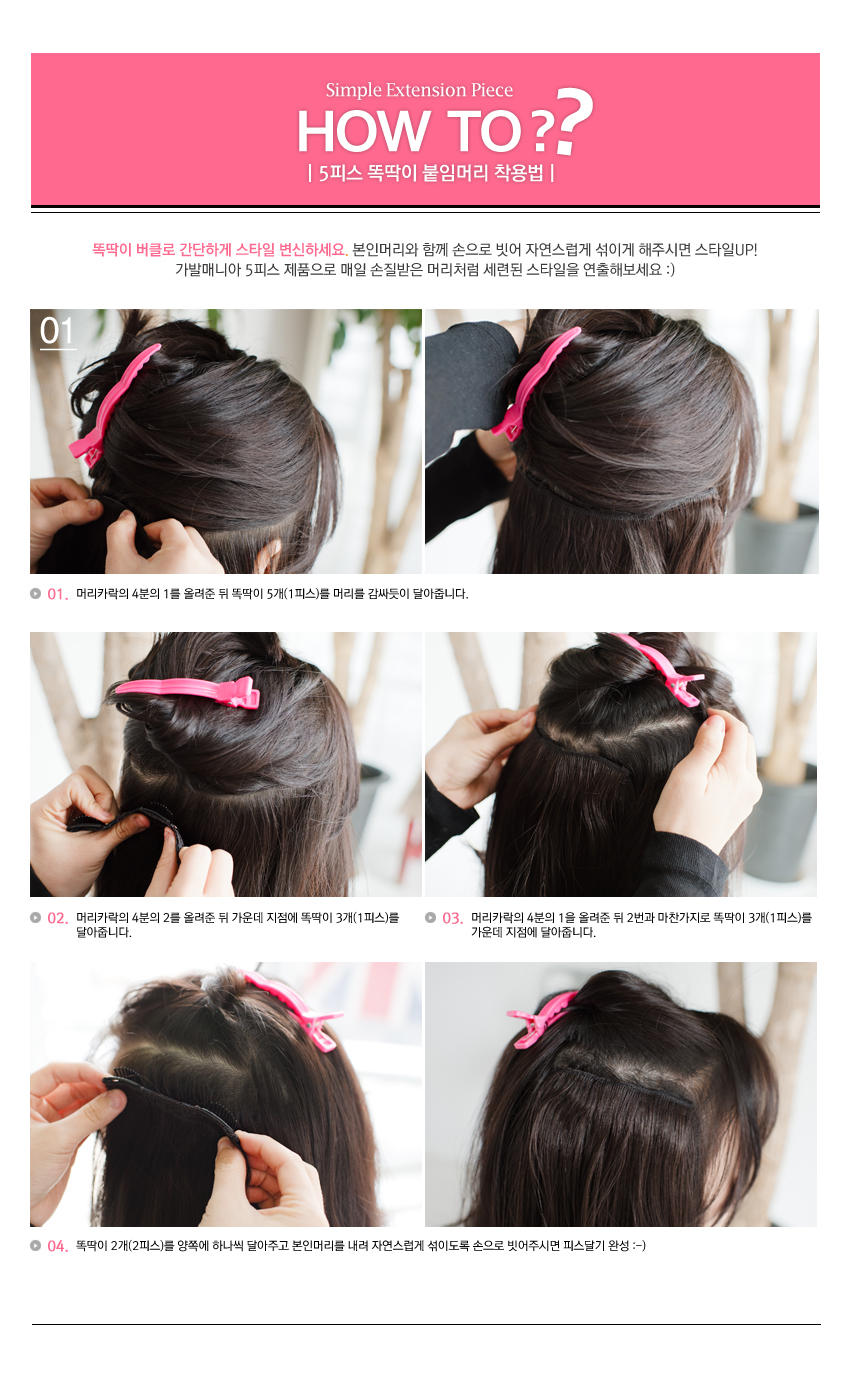 Simple Extension Piece
HOW TO ??
| 5피스 똑딱이 붙임머리 착용법 |

똑딱이 버클로 간단하게 스타일 변신하세요. 본인머리와 함께 손으로 빗어 자연스럽게 섞이게 해주시면 스타일UP!
가발매니아 5피스 제품으로 매일 손질받은 머리처럼 세련된 스타일을 연출해보세요 :)

01

01. 머리카락의 4분의 1를 올려준 뒤 똑딱이 5개(1피스)를 머리를 감싸듯이 달아줍니다.

02. 머리카락의 4분의 2를 올려준 뒤 가운데 지점에 똑딱이 3개(1피스)를 달아줍니다.

03. 머리카락의 4분의 1을 올려준 뒤 2번과 마찬가지로 똑딱이 3개(1피스)를 가운데 지점에 달아줍니다.

04. 똑딱이 2개(2피스)를 양쪽에 하나씩 달아주고 본인머리를 내려 자연스럽게 섞이도록 손으로 빗어주시면 피스달기 완성 :-)