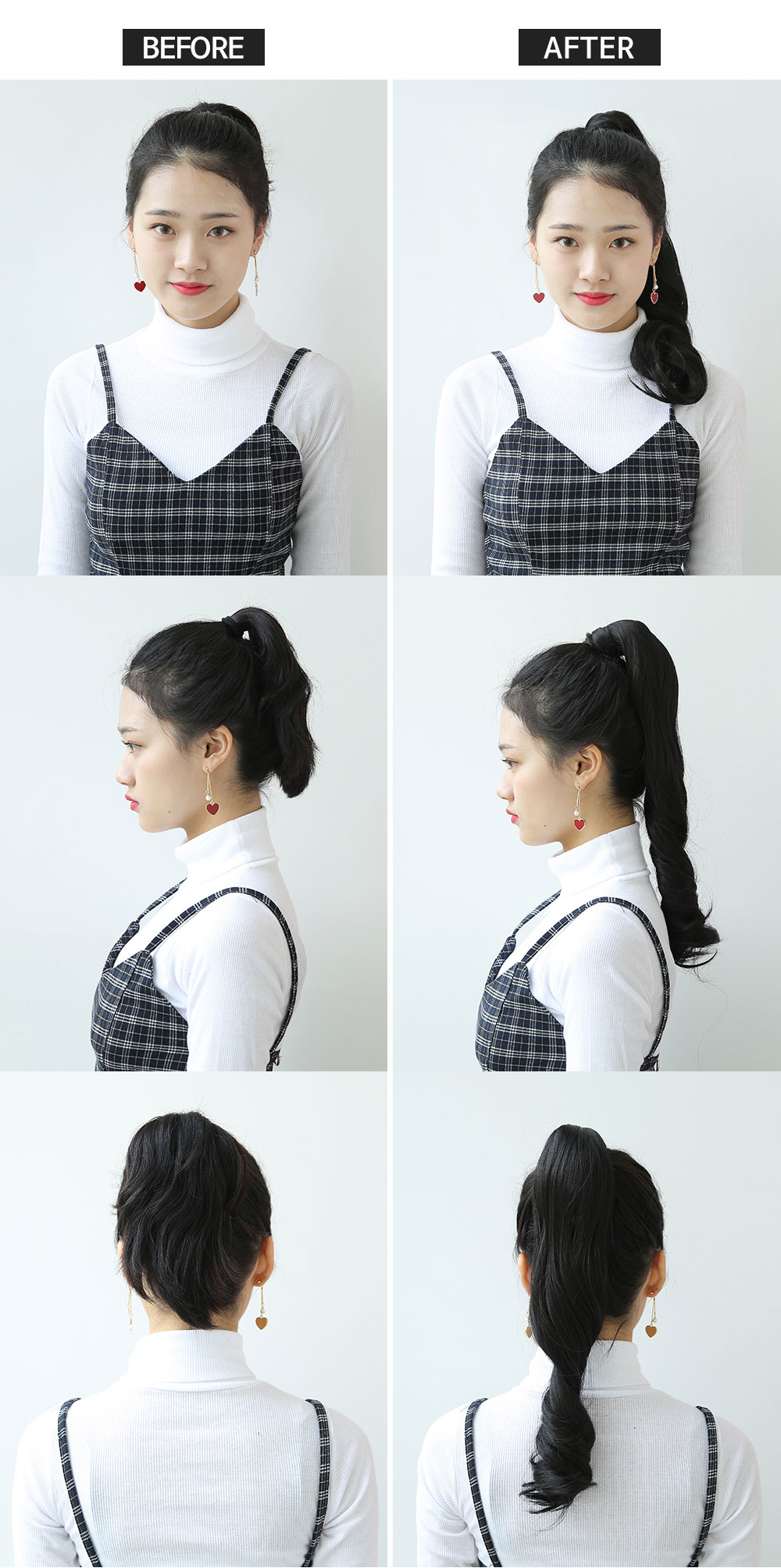 BEFORE

AFTER